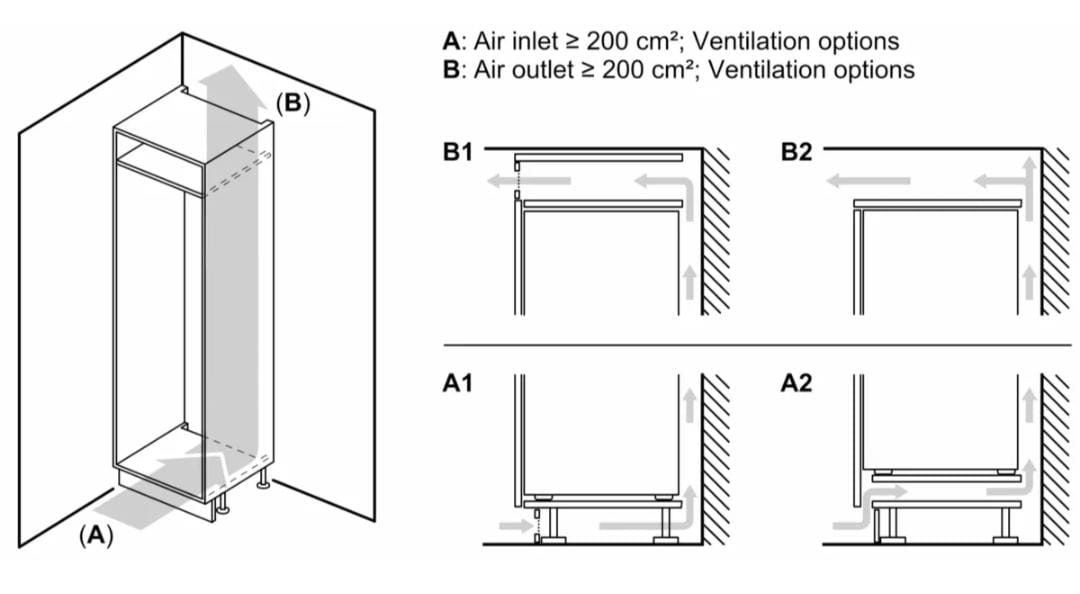 (B)

(A)

A: Air inlet ≥ 200 cm²; Ventilation options
B: Air outlet ≥ 200 cm²; Ventilation options

B1

B2

A1

A2