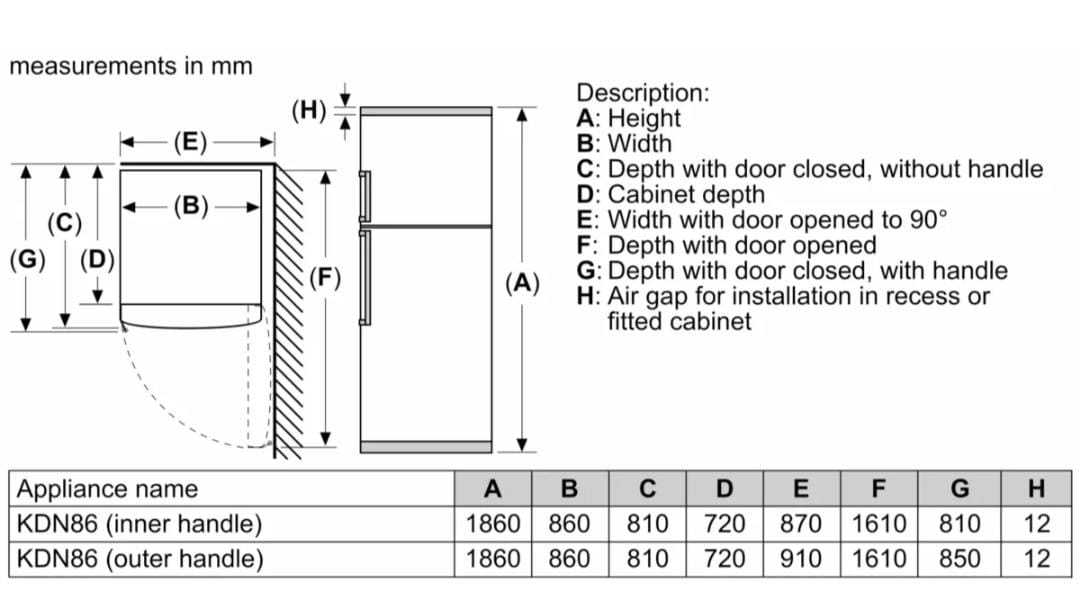 measurements in mm

(H)
(E)
(B)
(C)
(G)
(D)
(F)
(A)

Description:
A: Height
B: Width
C: Depth with door closed, without handle
D: Cabinet depth
E: Width with door opened to 90°
F: Depth with door opened
G: Depth with door closed, with handle
H: Air gap for installation in recess or fitted cabinet

| Appliance name | A | B | C | D | E | F | G | H |
|---|---|---|---|---|---|---|---|---|
| KDN86 (inner handle) | 1860 | 860 | 810 | 720 | 870 | 1610 | 810 | 12 |
| KDN86 (outer handle) | 1860 | 860 | 810 | 720 | 910 | 1610 | 850 | 12 |